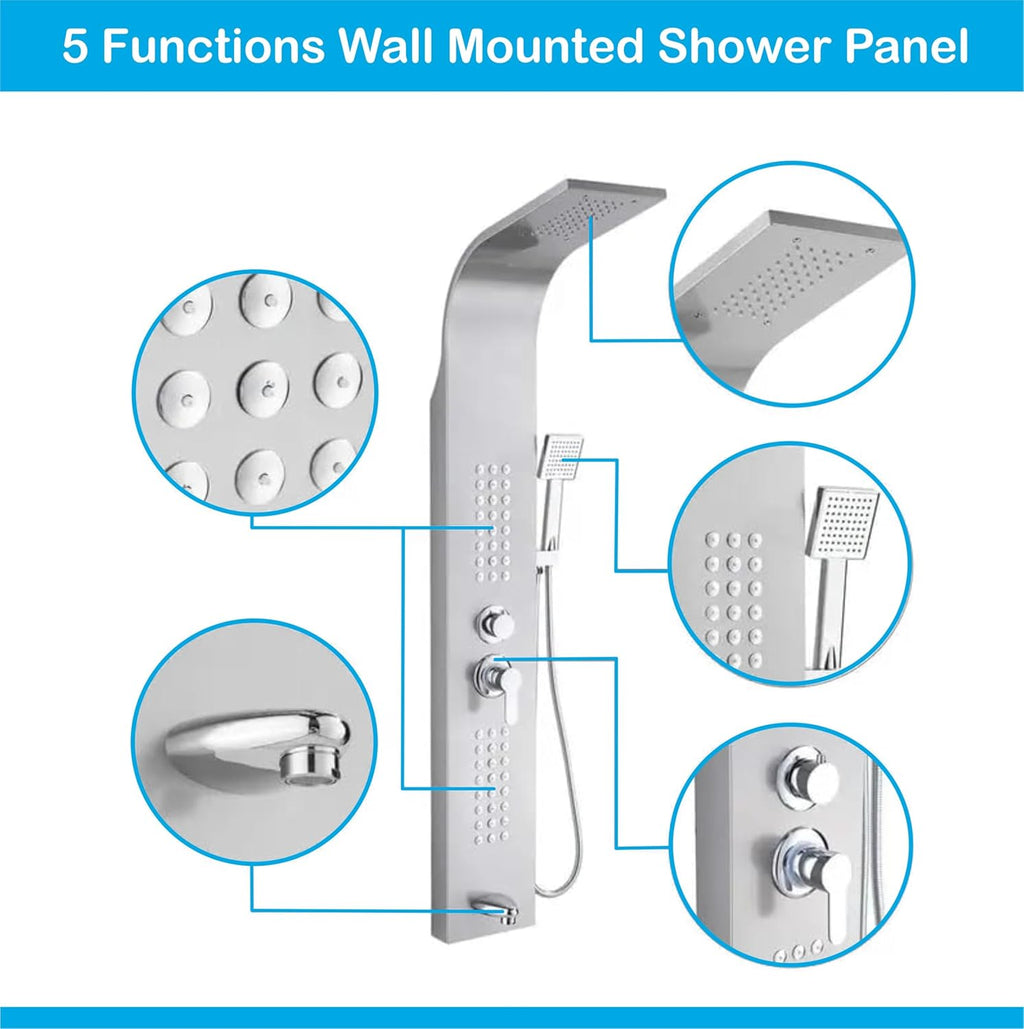 5 Functions Wall Mounted Shower Panel