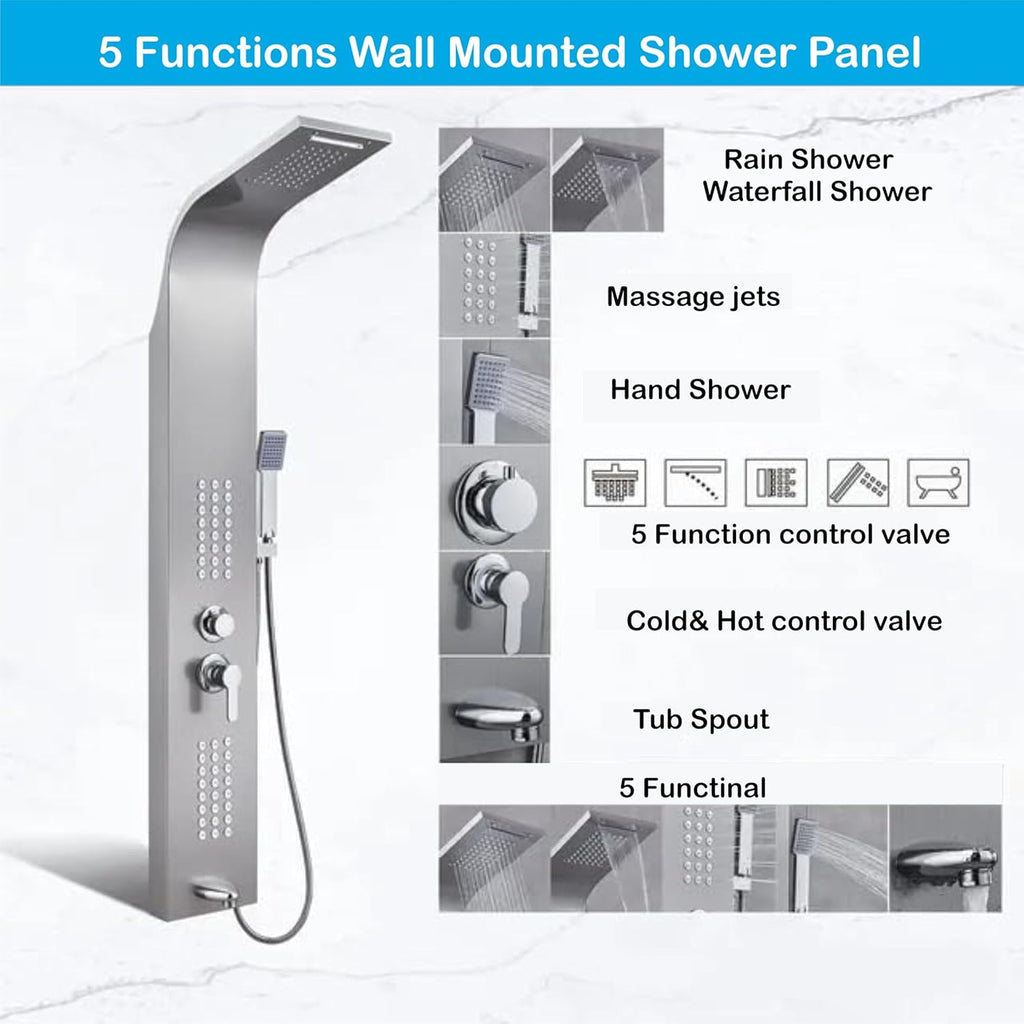 5 Functions Wall Mounted Shower Panel

Rain Shower
Waterfall Shower

Massage jets

Hand Shower

5 Function control valve

Cold& Hot control valve

Tub Spout

5 Functinal