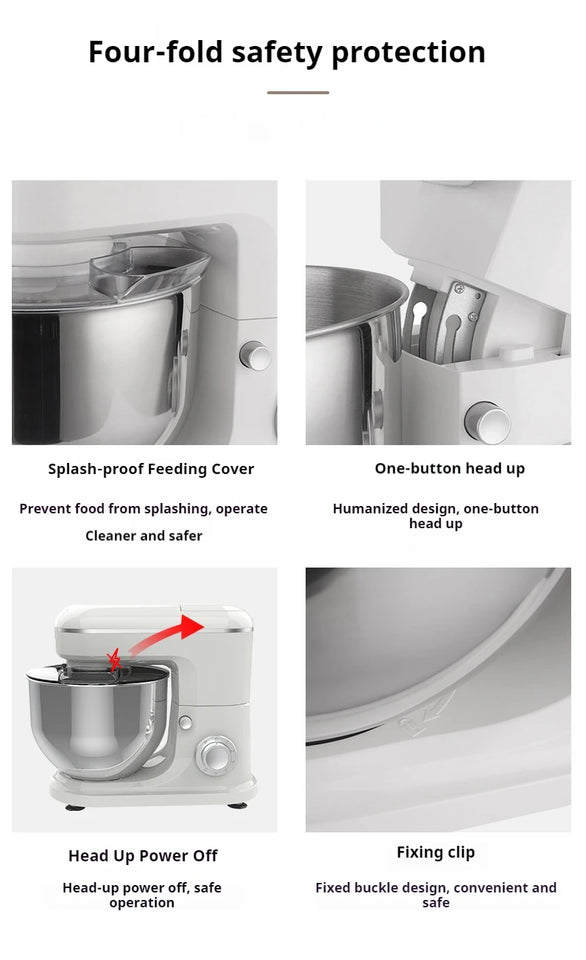 Four-fold safety protection

Splash-proof Feeding Cover

Prevent food from splashing, operate Cleaner and safer

One-button head up

Humanized design, one-button head up

Head Up Power Off

Head-up power off, safe operation

Fixing clip

Fixed buckle design, convenient and safe