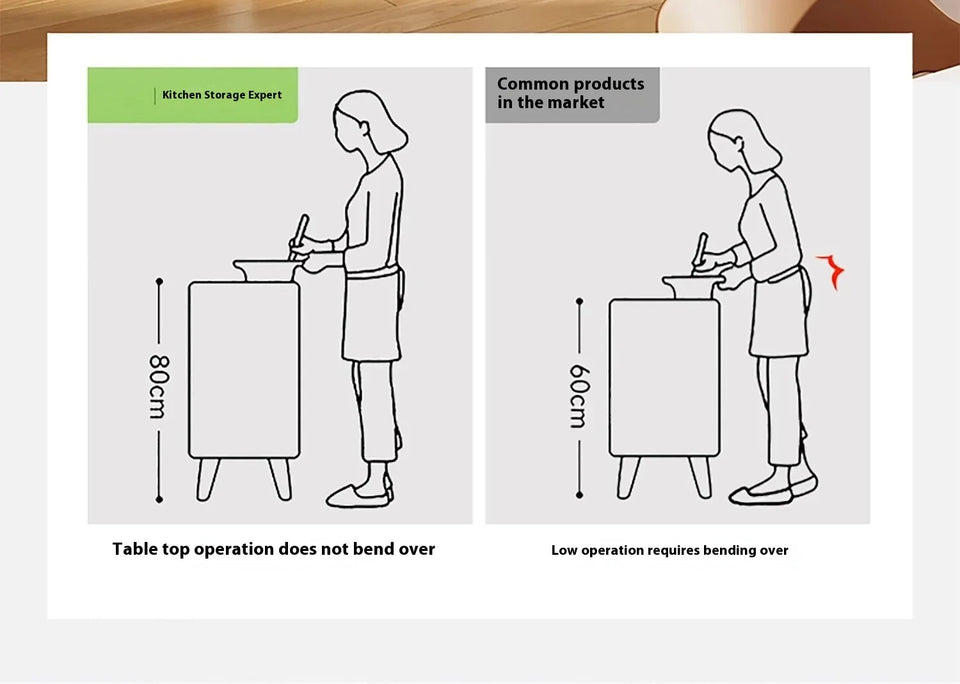 Kitchen Storage Expert

80cm

Table top operation does not bend over

Common products in the market

60cm

Low operation requires bending over