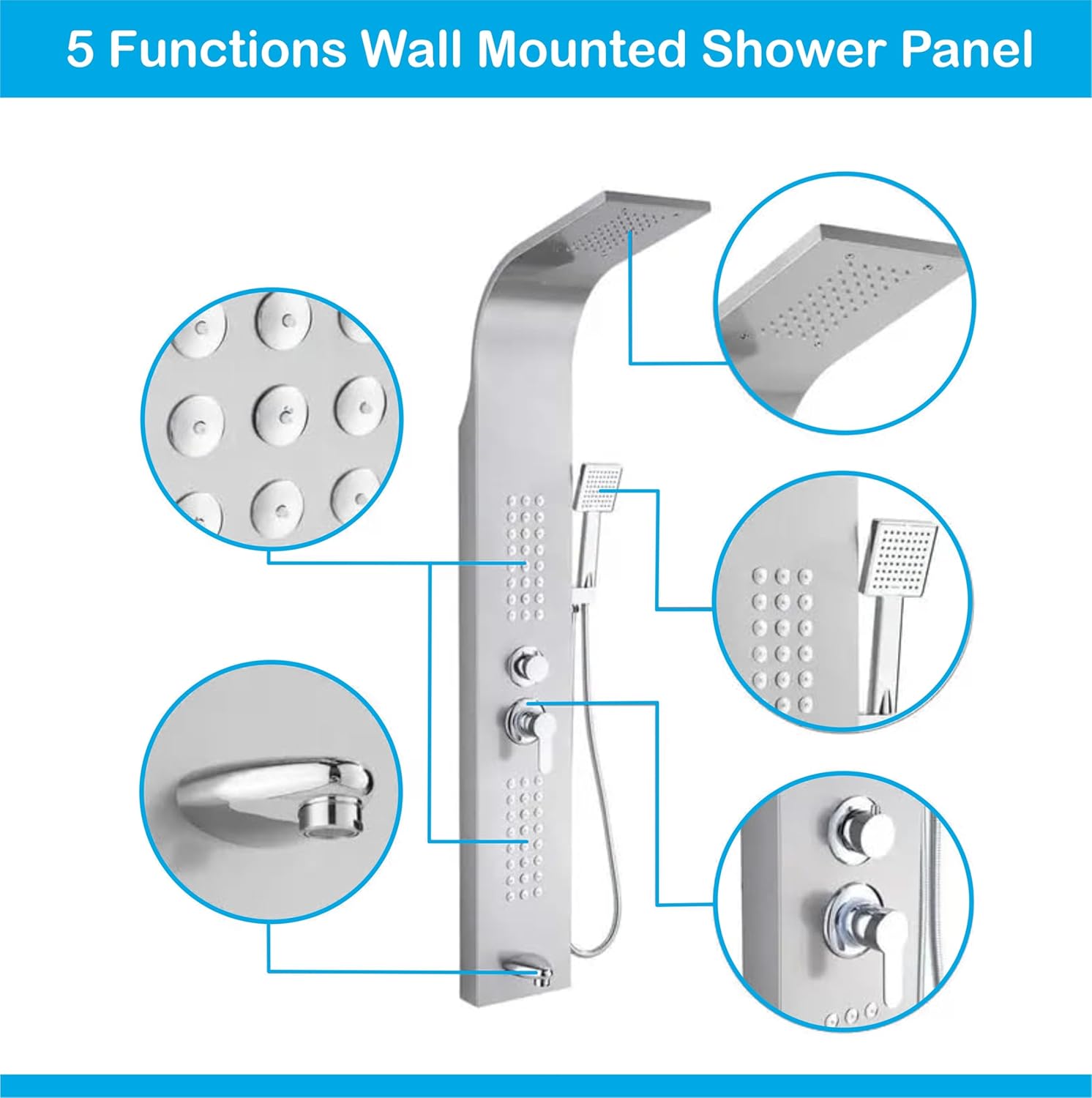 5 Functions Wall Mounted Shower Panel