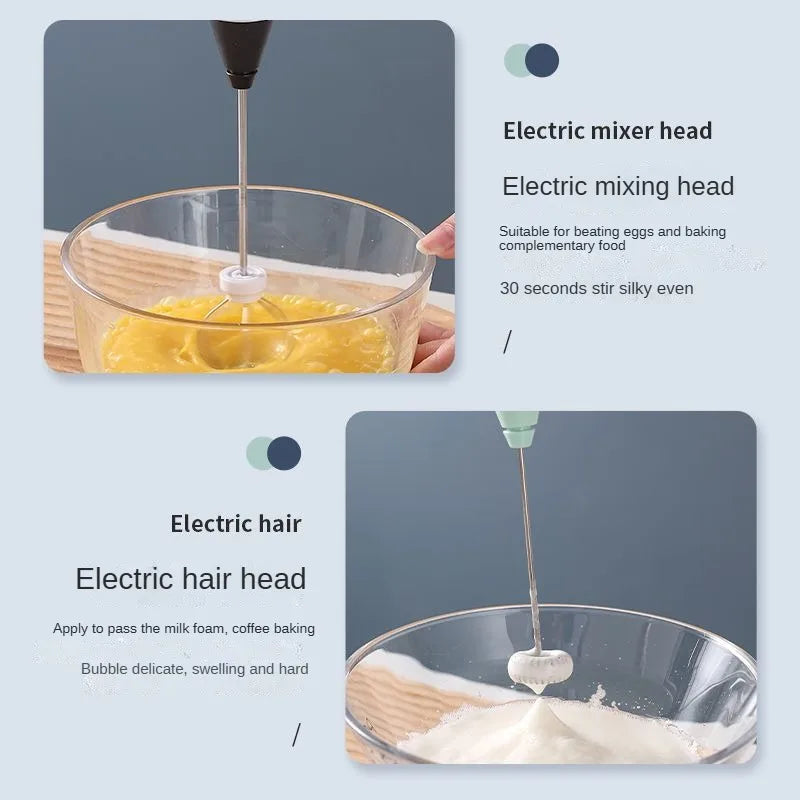 Electric mixer head

Electric mixing head

Suitable for beating eggs and baking complementary food

30 seconds stir silky even

/

Electric hair

Electric hair head

Apply to pass the milk foam, coffee baking

Bubble delicate, swelling and hard

/