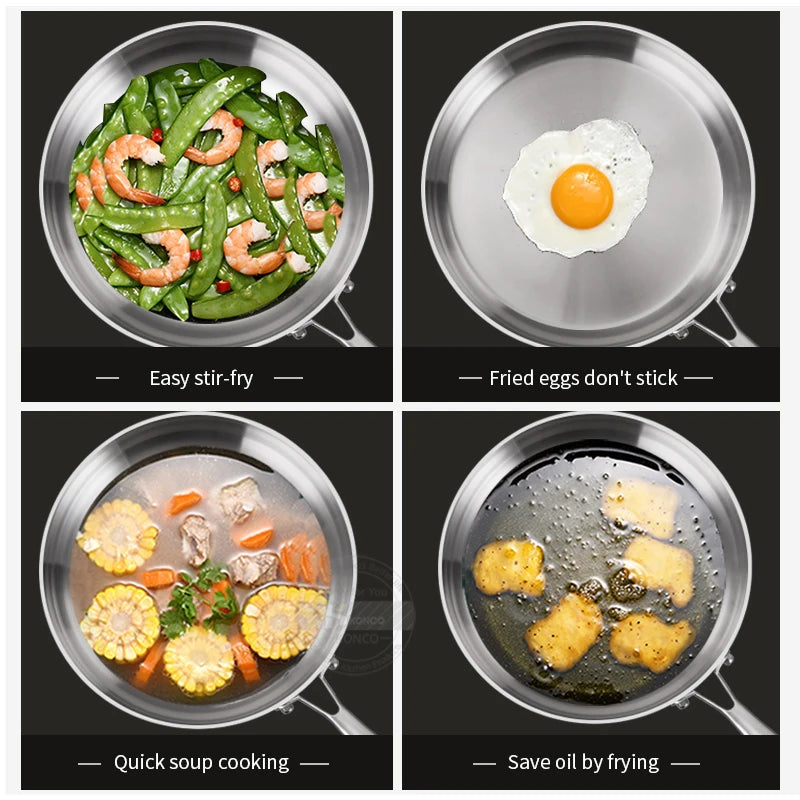 — Easy stir-fry —

— Fried eggs don't stick —

— Quick soup cooking —

— Save oil by frying —